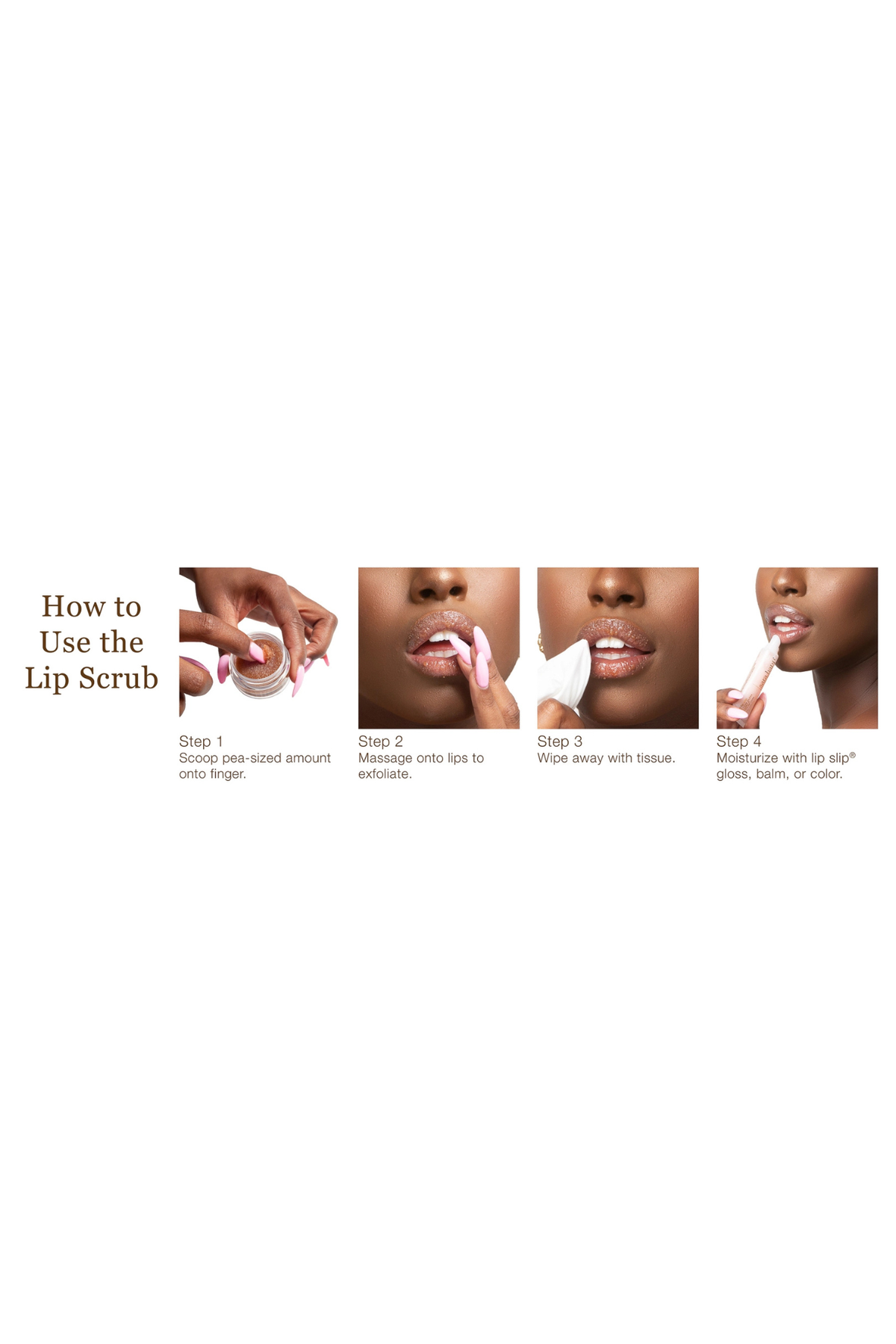 How to Use the Lip Scrub

Step 1
Scoop pea-sized amount onto finger.

Step 2
Massage onto lips to exfoliate.

Step 3
Wipe away with tissue.

Step 4
Moisturize with lip slip® gloss, balm, or color.